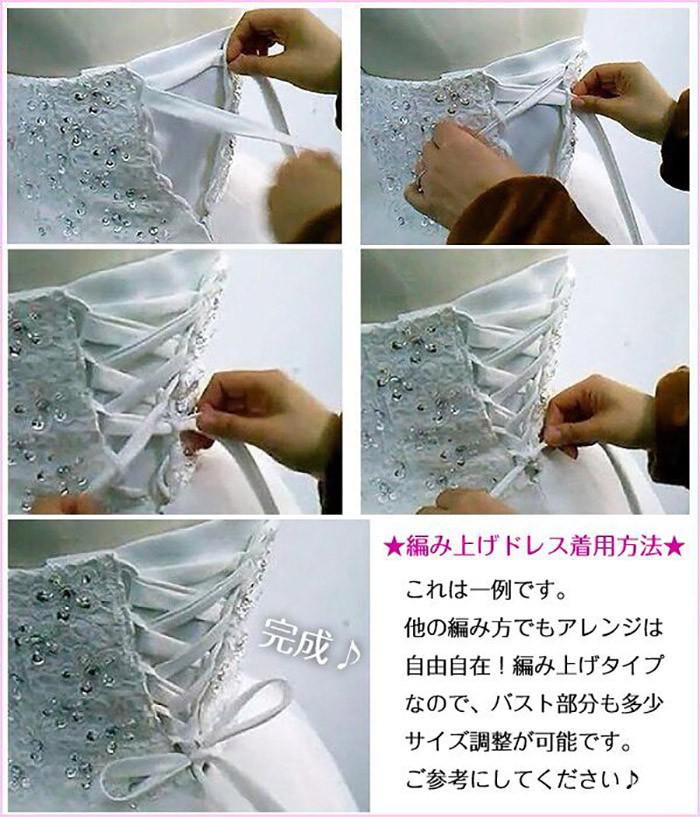 完成♪

★編み上げドレス着用方法★

これは一例です。
他の編み方でもアレンジは自由自在！編み上げタイプなので、バスト部分も多少サイズ調整が可能です。
ご参考にしてください♪